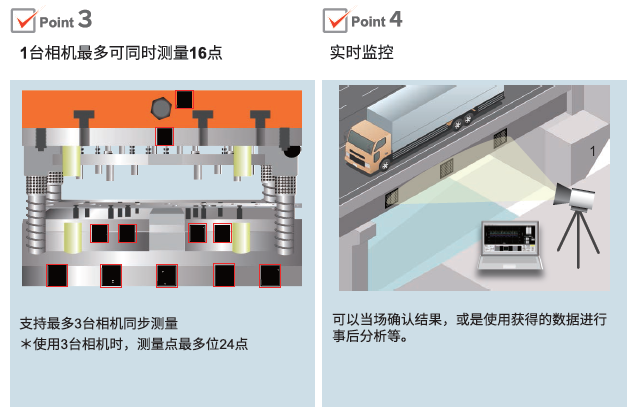 Point 3

1台相机最多可同时测量16点

支持最多3台相机同步测量
＊使用3台相机时，测量点最多位24点

Point 4

实时监控

1

可以当场确认结果，或是使用获得的数据进行事后分析等。